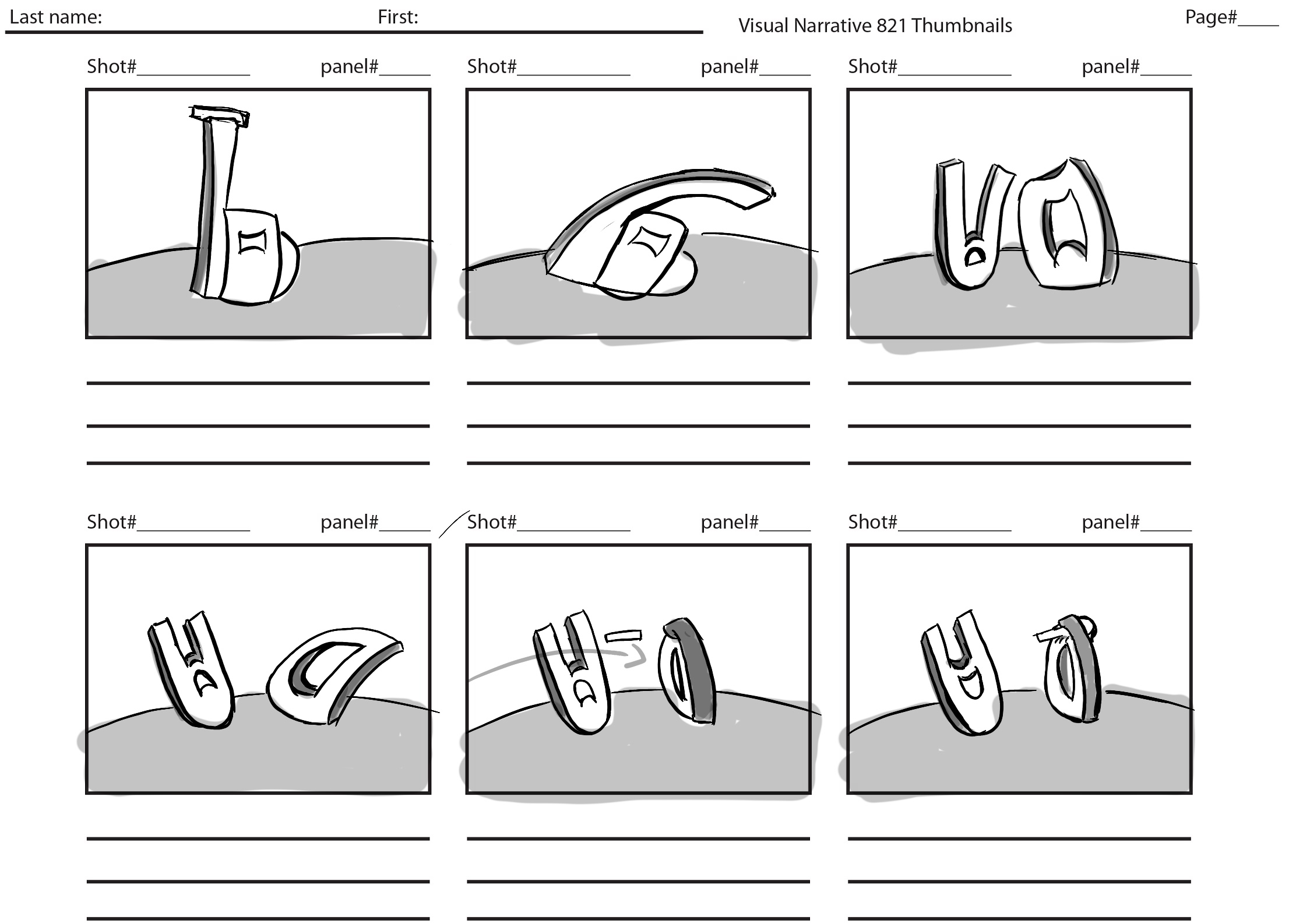 Last name: First: Visual Narrative 821 Thumbnails Page#____

Shot#__________ panel#_____ Shot#__________ panel#_____ Shot#__________ panel#_____

Shot#__________ panel#_____ Shot#__________ panel#_____ Shot#__________ panel#_____